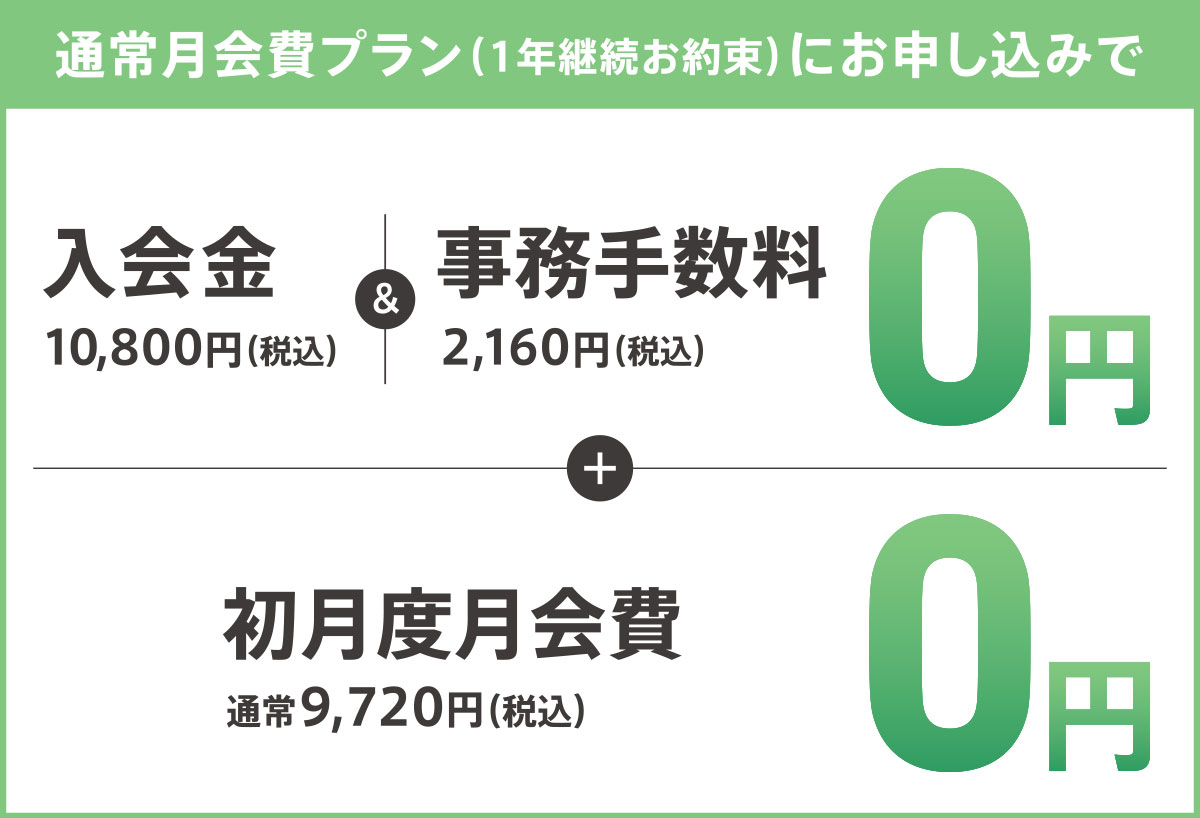 通常月会費プラン(1年継続お約束)にお申し込みで

入会金
10,800円(税込)

&

事務手数料
2,160円(税込)

0円

+

初月度月会費
通常9,720円(税込)

0円